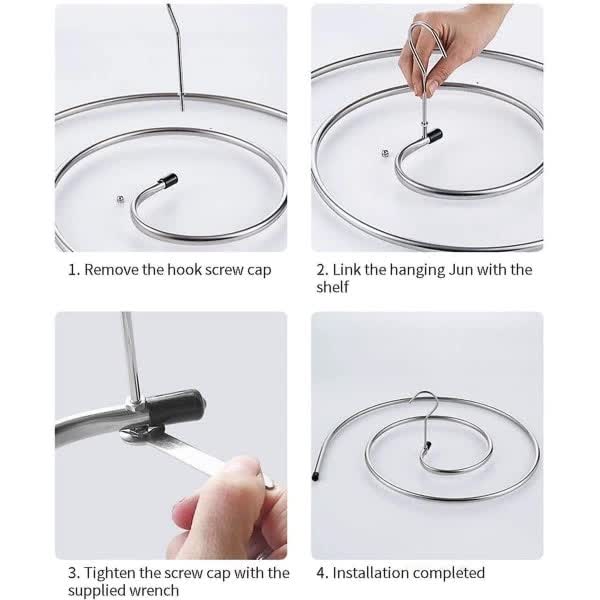 1. Remove the hook screw cap

2. Link the hanging Jun with the shelf

3. Tighten the screw cap with the supplied wrench

4. Installation completed